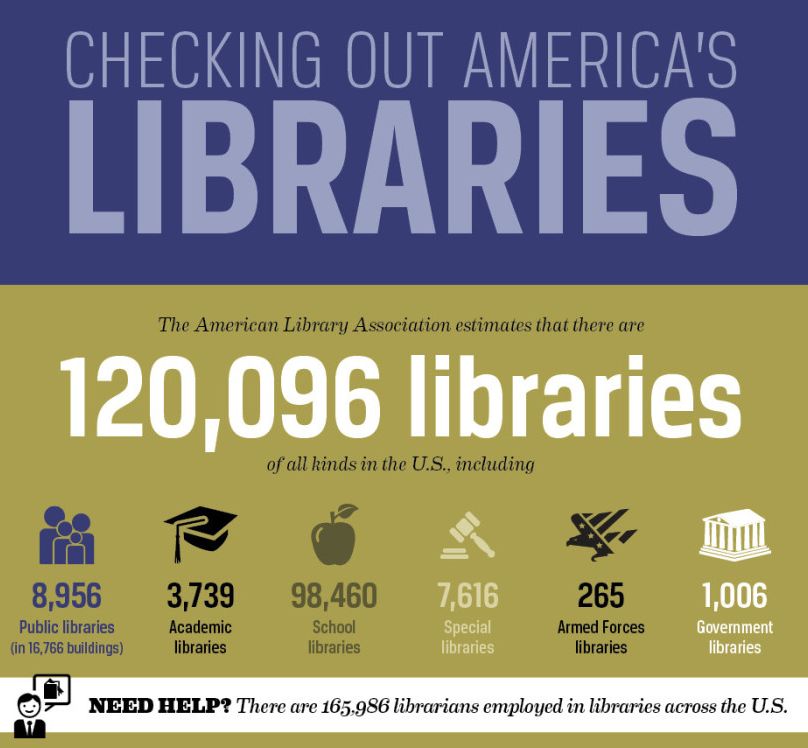 CHECKING OUT AMERICA'S
LIBRARIES

The American Library Association estimates that there are
120,096 libraries
of all kinds in the U.S., including

8,956
Public libraries
(in 16,766 buildings)

3,739
Academic libraries

98,460
School libraries

7,616
Special libraries

265
Armed Forces libraries

1,006
Government libraries

NEED HELP? There are 165,986 librarians employed in libraries across the U.S.